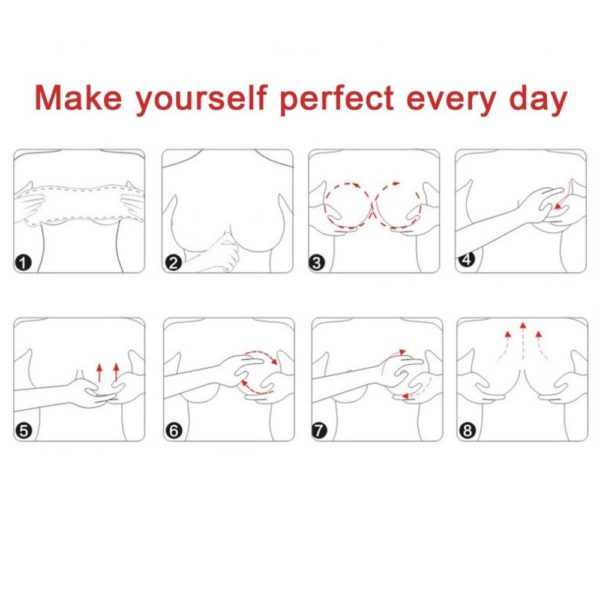 Make yourself perfect every day

1

2

3

4

5

6

7

8